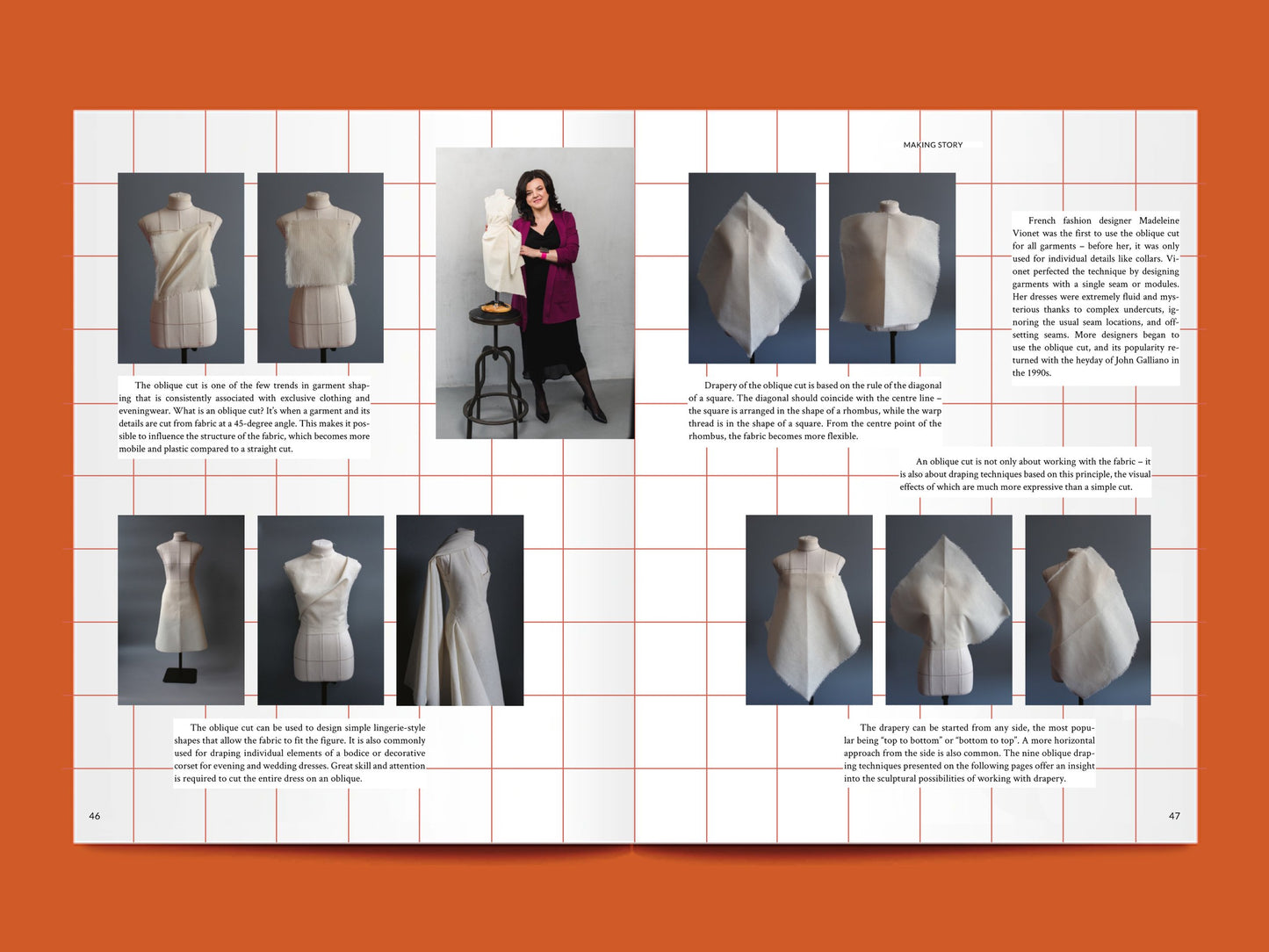 The oblique cut is one of the few trends in garment shaping that is consistently associated with exclusive clothing and eveningwear. What is an oblique cut? It's when a garment and its details are cut from fabric at a 45-degree angle. This makes it possible to influence the structure of the fabric, which becomes more mobile and plastic compared to a straight cut.

The oblique cut can be used to design simple lingerie-style shapes that allow the fabric to fit the figure. It is also commonly used for draping individual elements of a bodice or decorative corset for evening and wedding dresses. Great skill and attention is required to cut the entire dress on an oblique.

46

MAKING STORY

Drapery of the oblique cut is based on the rule of the diagonal of a square. The diagonal should coincide with the centre line – the square is arranged in the shape of a rhombus, while the warp thread is in the shape of a square. From the centre point of the rhombus, the fabric becomes more flexible.

French fashion designer Madeleine Vionet was the first to use the oblique cut for all garments – before her, it was only used for individual details like collars. Vionet perfected the technique by designing garments with a single seam or modules. Her dresses were extremely fluid and mysterious thanks to complex undercuts, ignoring the usual seam locations, and offsetting seams. More designers began to use the oblique cut, and its popularity returned with the heyday of John Galliano in the 1990s.

An oblique cut is not only about working with the fabric – it is also about draping techniques based on this principle, the visual effects of which are much more expressive than a simple cut.

The drapery can be started from any side, the most popular being "top to bottom" or "bottom to top". A more horizontal approach from the side is also common. The nine oblique draping techniques presented on the following pages offer an insight into the sculptural possibilities of working with drapery.

47