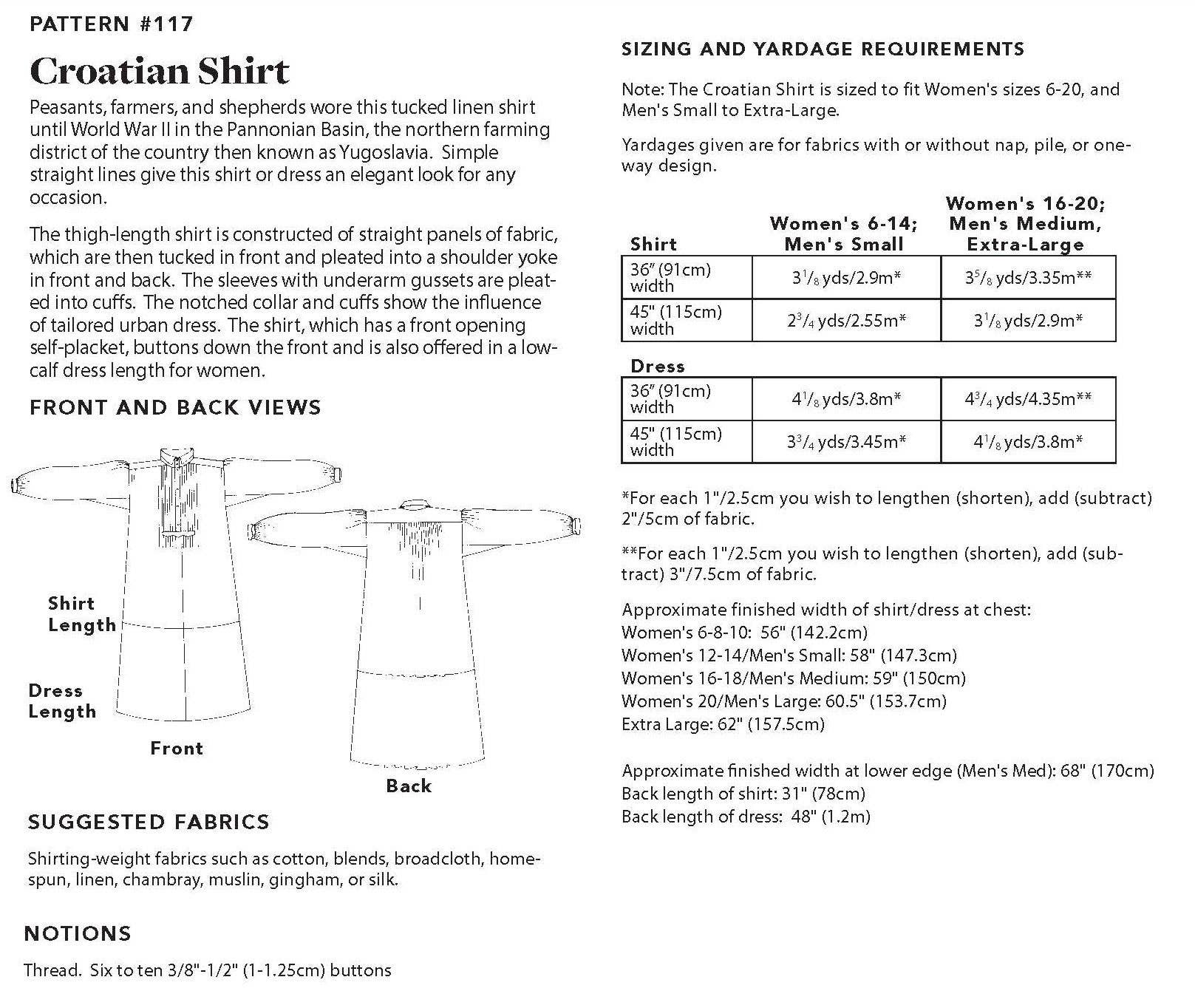 PATTERN #117

Croatian Shirt

Peasants, farmers, and shepherds wore this tucked linen shirt until World War II in the Pannonian Basin, the northern farming district of the country then known as Yugoslavia. Simple straight lines give this shirt or dress an elegant look for any occasion.

The thigh-length shirt is constructed of straight panels of fabric, which are then tucked in front and pleated into a shoulder yoke in front and back. The sleeves with underarm gussets are pleated into cuffs. The notched collar and cuffs show the influence of tailored urban dress. The shirt, which has a front opening self-placket, buttons down the front and is also offered in a low-calf dress length for women.

FRONT AND BACK VIEWS

Shirt Length

Dress Length

Front

Back

SUGGESTED FABRICS

Shirting-weight fabrics such as cotton, blends, broadcloth, homespun, linen, chambray, muslin, gingham, or silk.

NOTIONS

Thread. Six to ten 3/8"-1/2" (1-1.25cm) buttons

SIZING AND YARDAGE REQUIREMENTS

Note: The Croatian Shirt is sized to fit Women's sizes 6-20, and Men's Small to Extra-Large.

Yardages given are for fabrics with or without nap, pile, or one-way design.

| Shirt | Women's 6-14; Men's Small | Women's 16-20; Men's Medium, Extra-Large |
|---|---|---|
| 36" (91cm) width | $3^1/_8$ yds/2.9m* | $3^5/_8$ yds/3.35m** |
| 45" (115cm) width | $2^3/_4$ yds/2.55m* | $3^1/_8$ yds/2.9m* |

| Dress | | |
|---|---|---|
| 36" (91cm) width | $4^1/_8$ yds/3.8m* | $4^3/_4$ yds/4.35m** |
| 45" (115cm) width | $3^3/_4$ yds/3.45m* | $4^1/_8$ yds/3.8m* |

*For each 1"/2.5cm you wish to lengthen (shorten), add (subtract) 2"/5cm of fabric.

**For each 1"/2.5cm you wish to lengthen (shorten), add (subtract) 3"/7.5cm of fabric.

Approximate finished width of shirt/dress at chest:
Women's 6-8-10: 56" (142.2cm)
Women's 12-14/Men's Small: 58" (147.3cm)
Women's 16-18/Men's Medium: 59" (150cm)
Women's 20/Men's Large: 60.5" (153.7cm)
Extra Large: 62" (157.5cm)

Approximate finished width at lower edge (Men's Med): 68" (170cm)
Back length of shirt: 31" (78cm)
Back length of dress: 48" (1.2m)